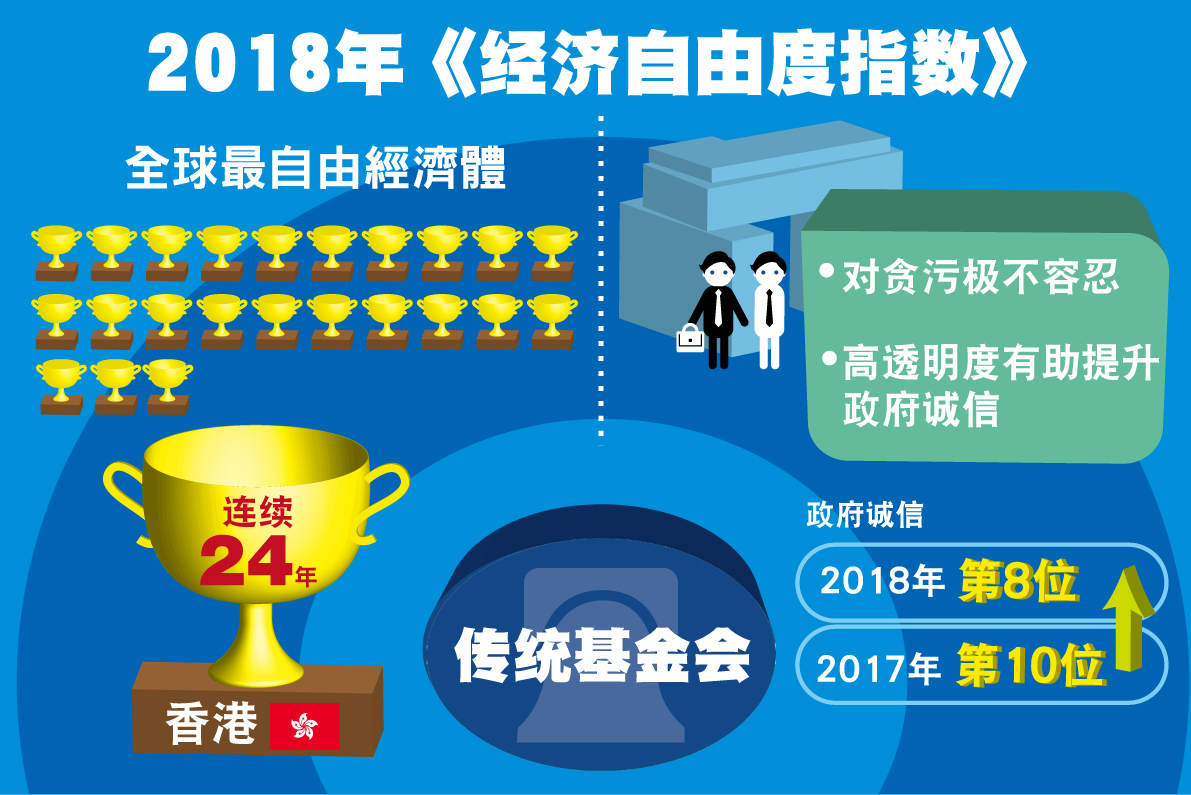 2018年《经济自由度指数》

全球最自由經濟體

连续
24年

香港

传统基金会

• 对贪污极不容忍

• 高透明度有助提升政府诚信

政府诚信

2018年 第8位

2017年 第10位