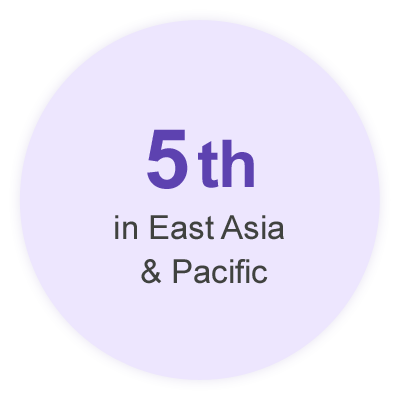 5th

in East Asia & Pacific