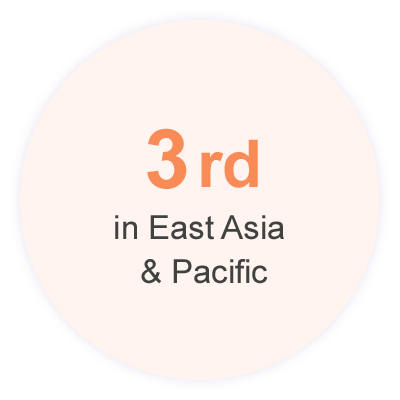 3rd
in East Asia & Pacific