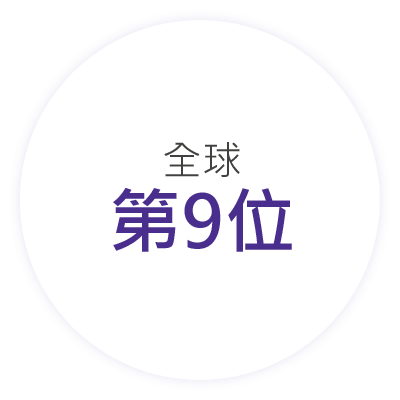 全球
第9位