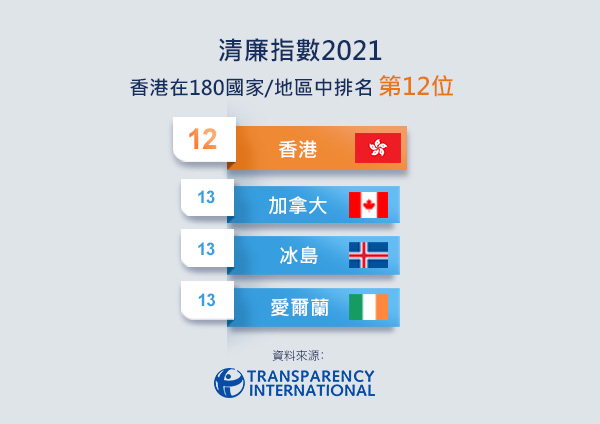 清廉指數2021

香港在180國家/地區中排名 第12位

12 香港

13 加拿大

13 冰島

13 愛爾蘭

資料來源:

TRANSPARENCY INTERNATIONAL